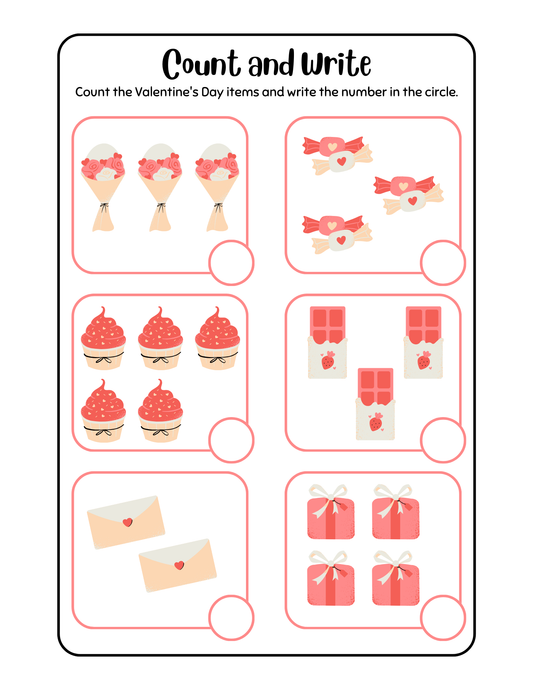 Count and Write

Count the Valentine's Day items and write the number in the circle.